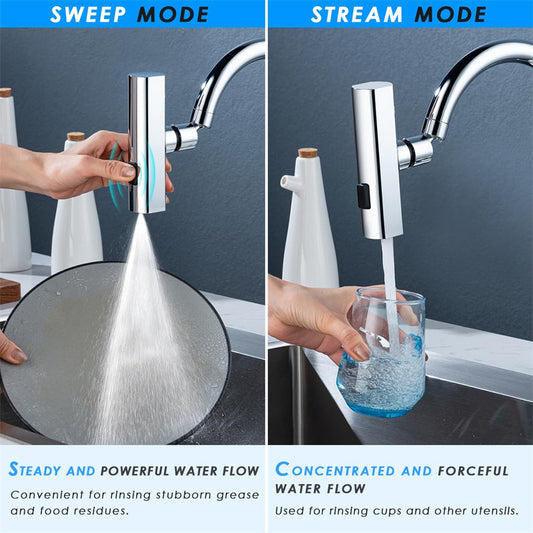 SWEEP MODE

STEADY AND POWERFUL WATER FLOW

Convenient for rinsing stubborn grease and food residues.

STREAM MODE

CONCENTRATED AND FORCEFUL WATER FLOW

Used for rinsing cups and other utensils.